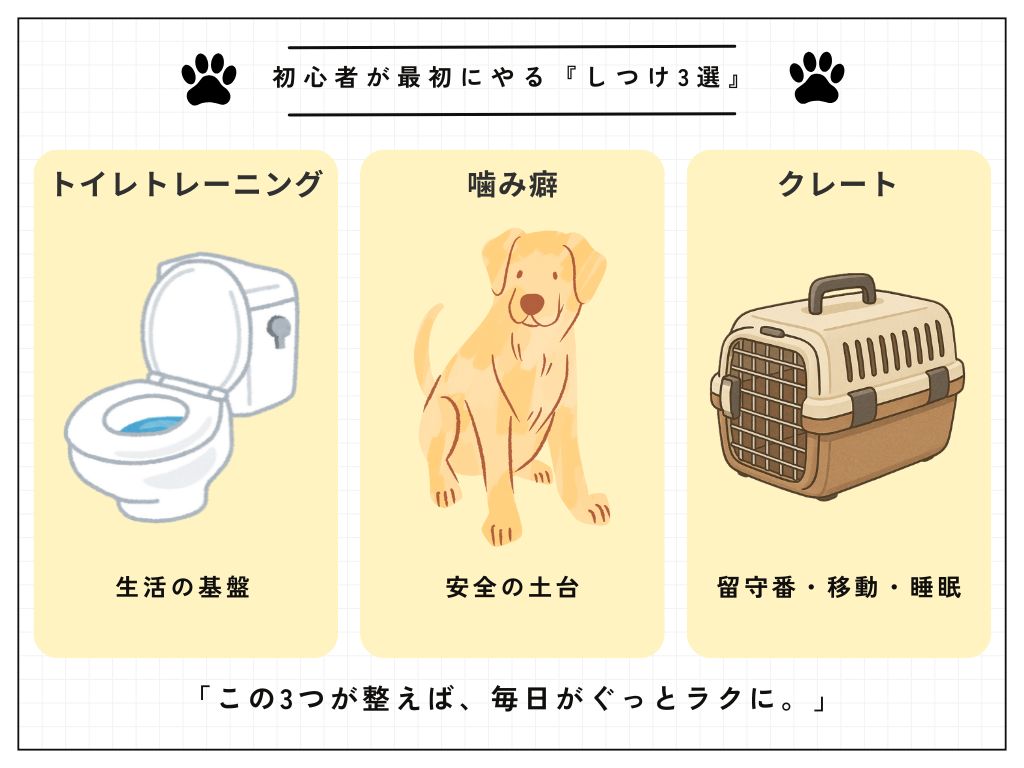 初心者が最初にやる『しつけ3選』

トイレトレーニング

生活の基盤

噛み癖

安全の土台

クレート

留守番・移動・睡眠

「この3つが整えば、毎日がぐっとラクに。」